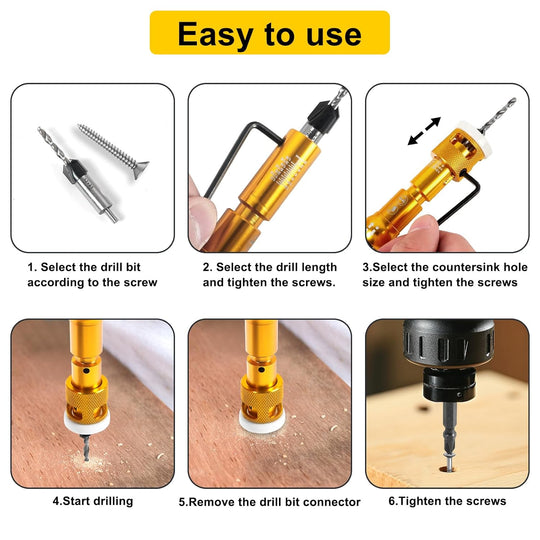 Easy to use

1. Select the drill bit according to the screw

2. Select the drill length and tighten the screws.

3.Select the countersink hole size and tighten the screws

4.Start drilling

5.Remove the drill bit connector

6.Tighten the screws