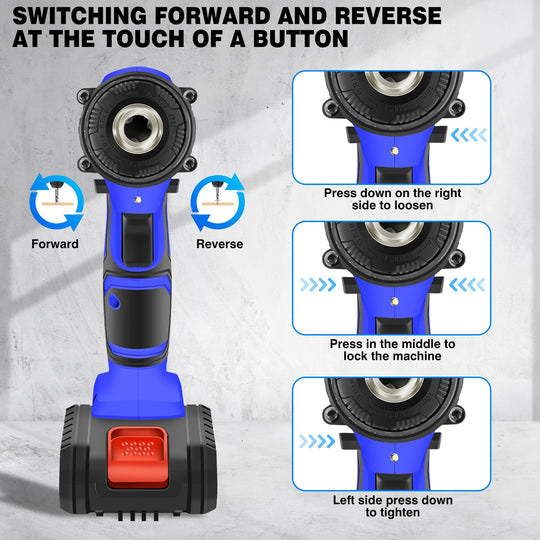 SWITCHING FORWARD AND REVERSE AT THE TOUCH OF A BUTTON

Forward

Reverse

Press down on the right side to loosen

Press in the middle to lock the machine

Left side press down to tighten