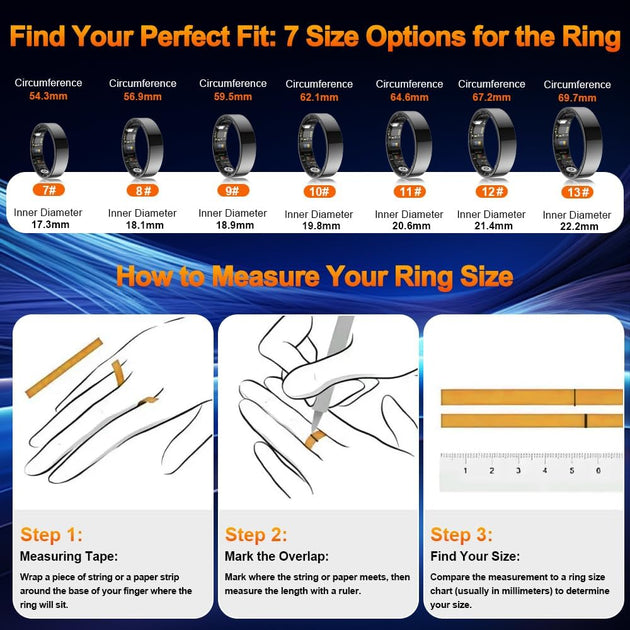 Find Your Perfect Fit: 7 Size Options for the Ring

Circumference 54.3mm
7#
Inner Diameter 17.3mm

Circumference 56.9mm
8#
Inner Diameter 18.1mm

Circumference 59.5mm
9#
Inner Diameter 18.9mm

Circumference 62.1mm
10#
Inner Diameter 19.8mm

Circumference 64.6mm
11#
Inner Diameter 20.6mm

Circumference 67.2mm
12#
Inner Diameter 21.4mm

Circumference 69.7mm
13#
Inner Diameter 22.2mm

How to Measure Your Ring Size

1 2 3 4 5 0

Step 1:
Measuring Tape:
Wrap a piece of string or a paper strip around the base of your finger where the ring will sit.

Step 2:
Mark the Overlap:
Mark where the string or paper meets, then measure the length with a ruler.

Step 3:
Find Your Size:
Compare the measurement to a ring size chart (usually in millimeters) to determine your size.