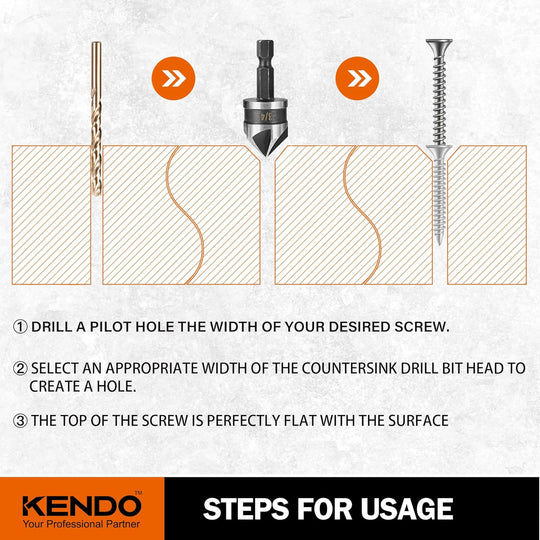 3/4

① DRILL A PILOT HOLE THE WIDTH OF YOUR DESIRED SCREW.

② SELECT AN APPROPRIATE WIDTH OF THE COUNTERSINK DRILL BIT HEAD TO CREATE A HOLE.

③ THE TOP OF THE SCREW IS PERFECTLY FLAT WITH THE SURFACE

KENDO™
Your Professional Partner

STEPS FOR USAGE