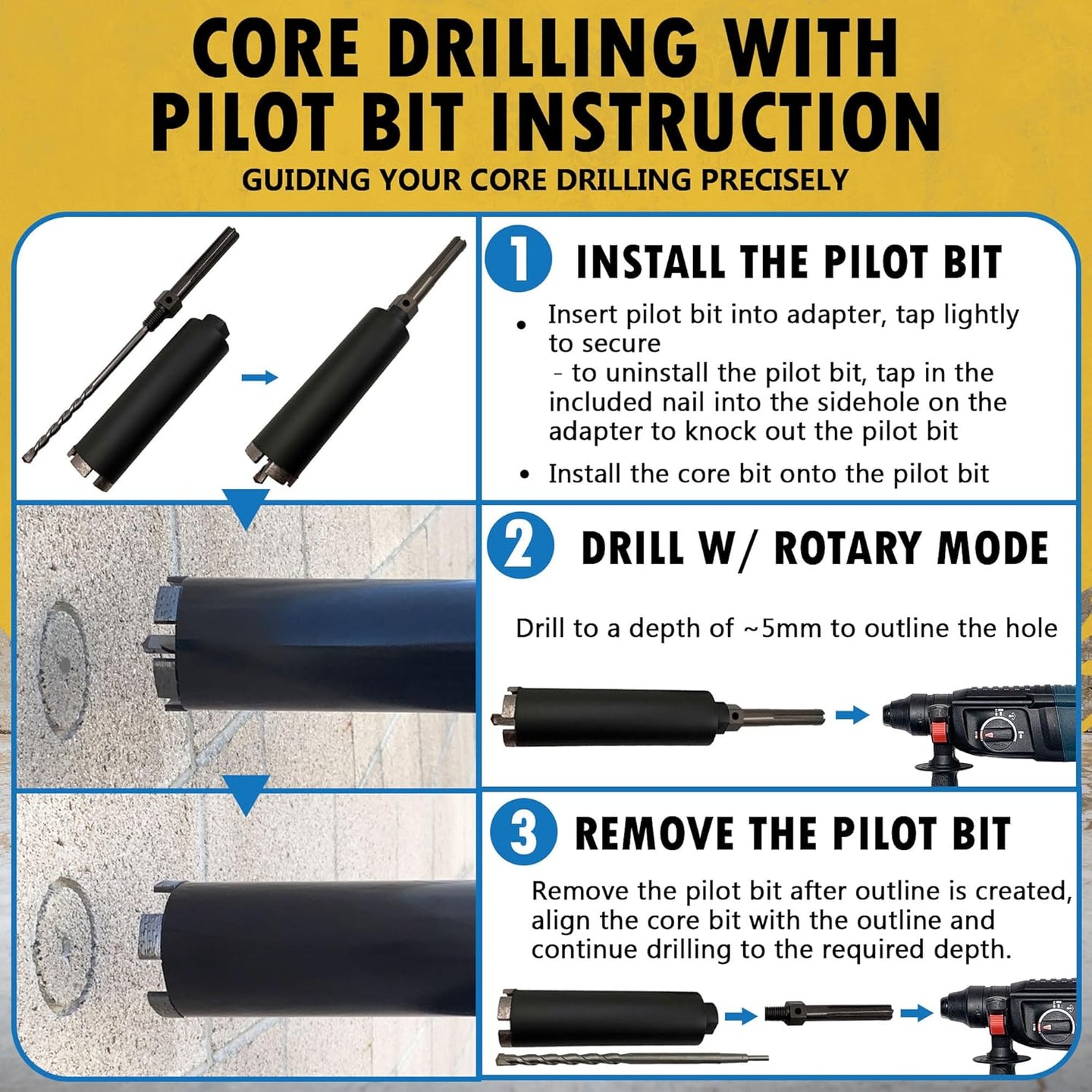 CORE DRILLING WITH PILOT BIT INSTRUCTION

GUIDING YOUR CORE DRILLING PRECISELY

1 INSTALL THE PILOT BIT

• Insert pilot bit into adapter, tap lightly to secure
- to uninstall the pilot bit, tap in the included nail into the sidehole on the adapter to knock out the pilot bit

• Install the core bit onto the pilot bit

2 DRILL W/ ROTARY MODE

Drill to a depth of ~5mm to outline the hole

3 REMOVE THE PILOT BIT

Remove the pilot bit after outline is created, align the core bit with the outline and continue drilling to the required depth.