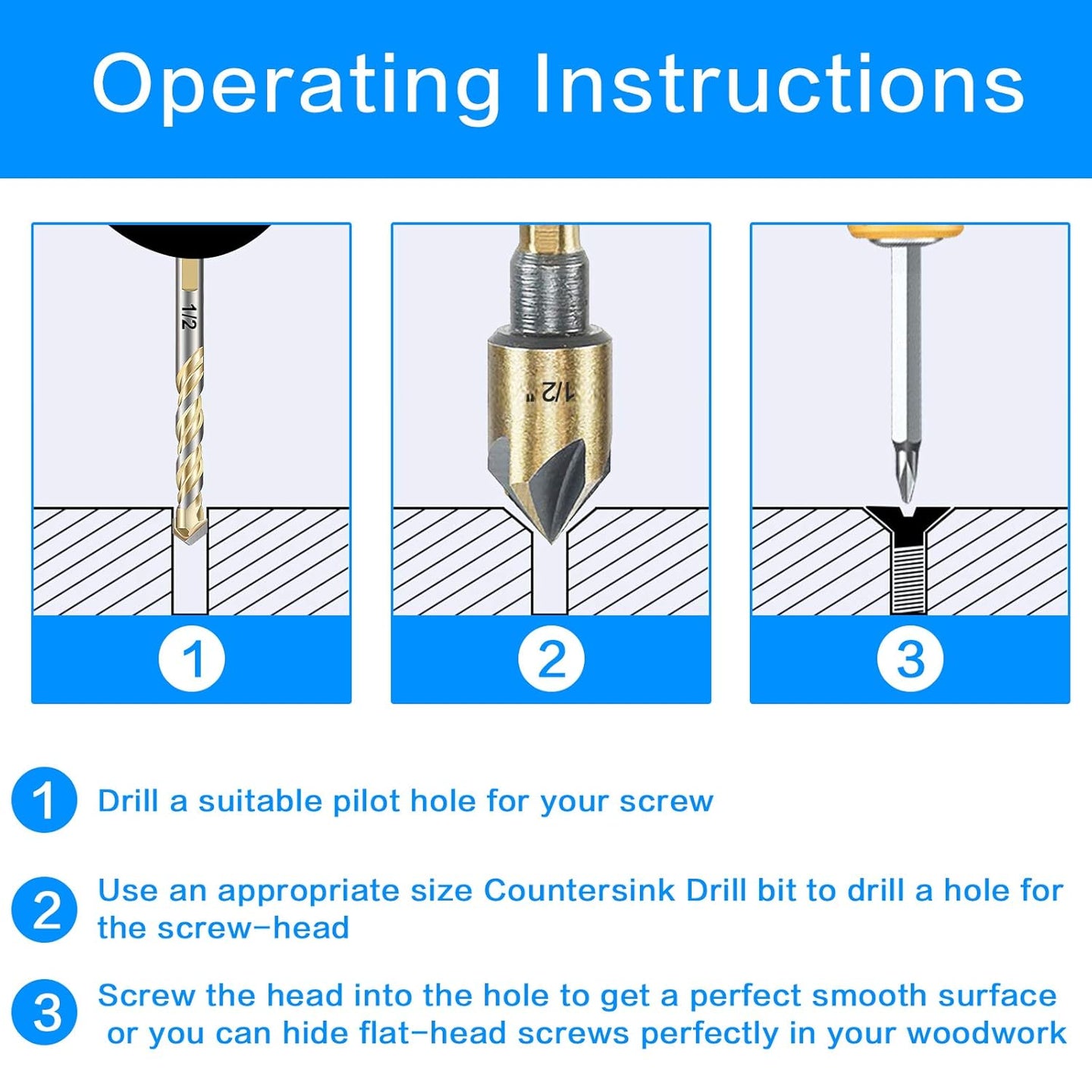 Operating Instructions

1/2

1/2"

1

2

3

1 Drill a suitable pilot hole for your screw

2 Use an appropriate size Countersink Drill bit to drill a hole for the screw-head

3 Screw the head into the hole to get a perfect smooth surface or you can hide flat-head screws perfectly in your woodwork