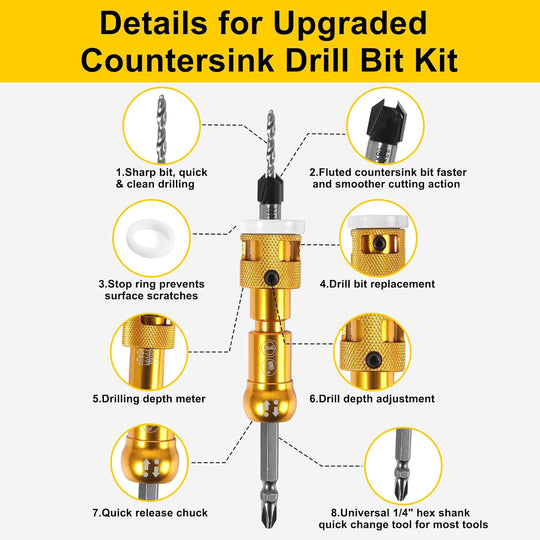 Details for Upgraded Countersink Drill Bit Kit

1.Sharp bit, quick & clean drilling

2.Fluted countersink bit faster and smoother cutting action

3.Stop ring prevents surface scratches

4.Drill bit replacement

5.Drilling depth meter

6.Drill depth adjustment

7.Quick release chuck

8.Universal 1/4" hex shank quick change tool for most tools