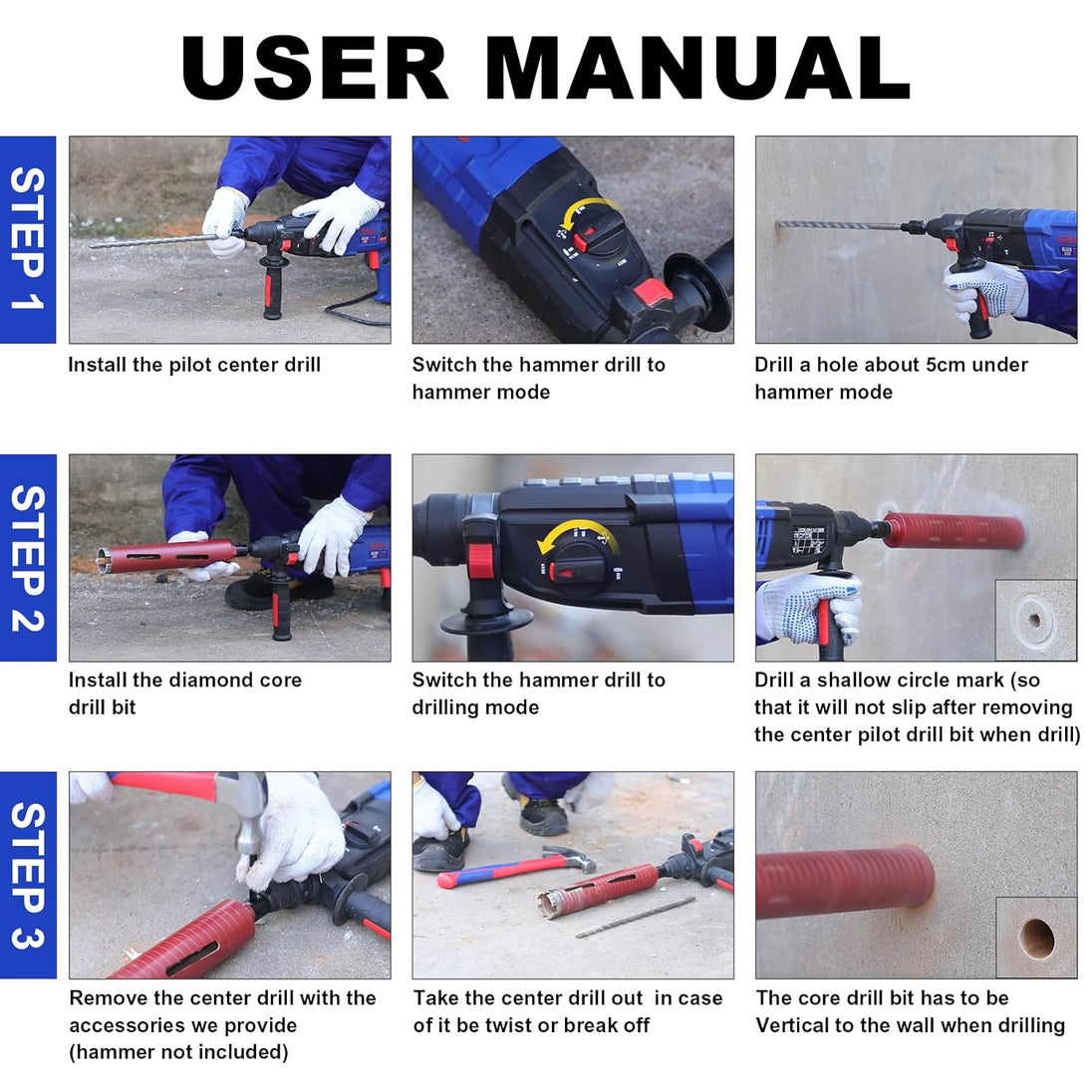 USER MANUAL

STEP 1

Install the pilot center drill

Switch the hammer drill to hammer mode

Drill a hole about 5cm under hammer mode

STEP 2

Install the diamond core drill bit

Switch the hammer drill to drilling mode

Drill a shallow circle mark (so that it will not slip after removing the center pilot drill bit when drill)

STEP 3

Remove the center drill with the accessories we provide (hammer not included)

Take the center drill out in case of it be twist or break off

The core drill bit has to be Vertical to the wall when drilling